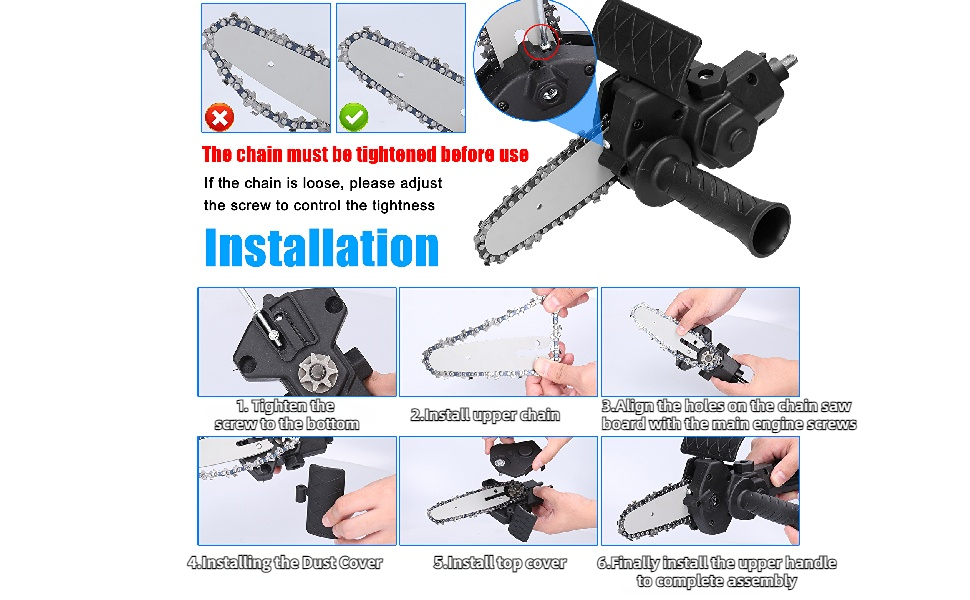 The chain must be tightened before use

If the chain is loose, please adjust the screw to control the tightness

Installation

1. Tighten the screw to the bottom

2.Install upper chain

3.Align the holes on the chain saw board with the main engine screws

4.Installing the Dust Cover

5.Install top cover

6.Finally install the upper handle to complete assembly